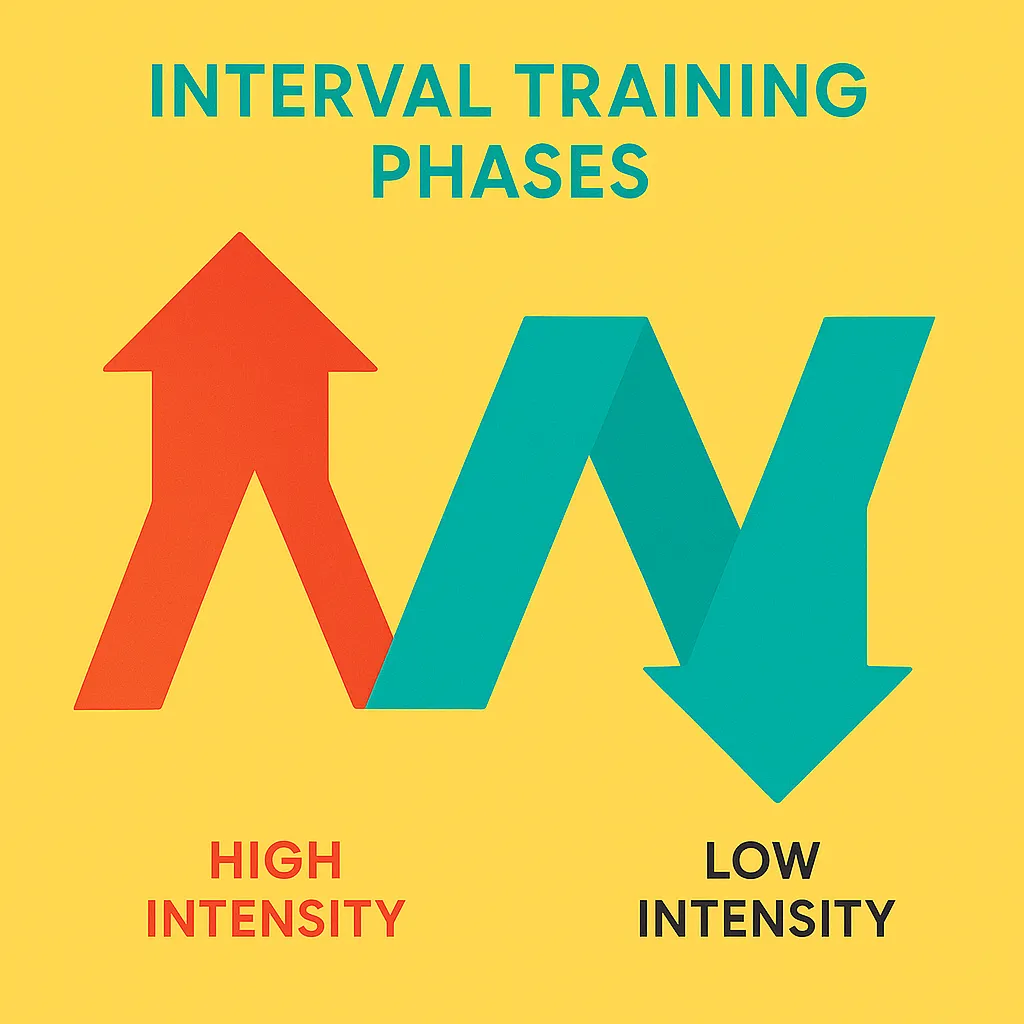 INTERVAL TRAINING PHASES

HIGH INTENSITY

LOW INTENSITY